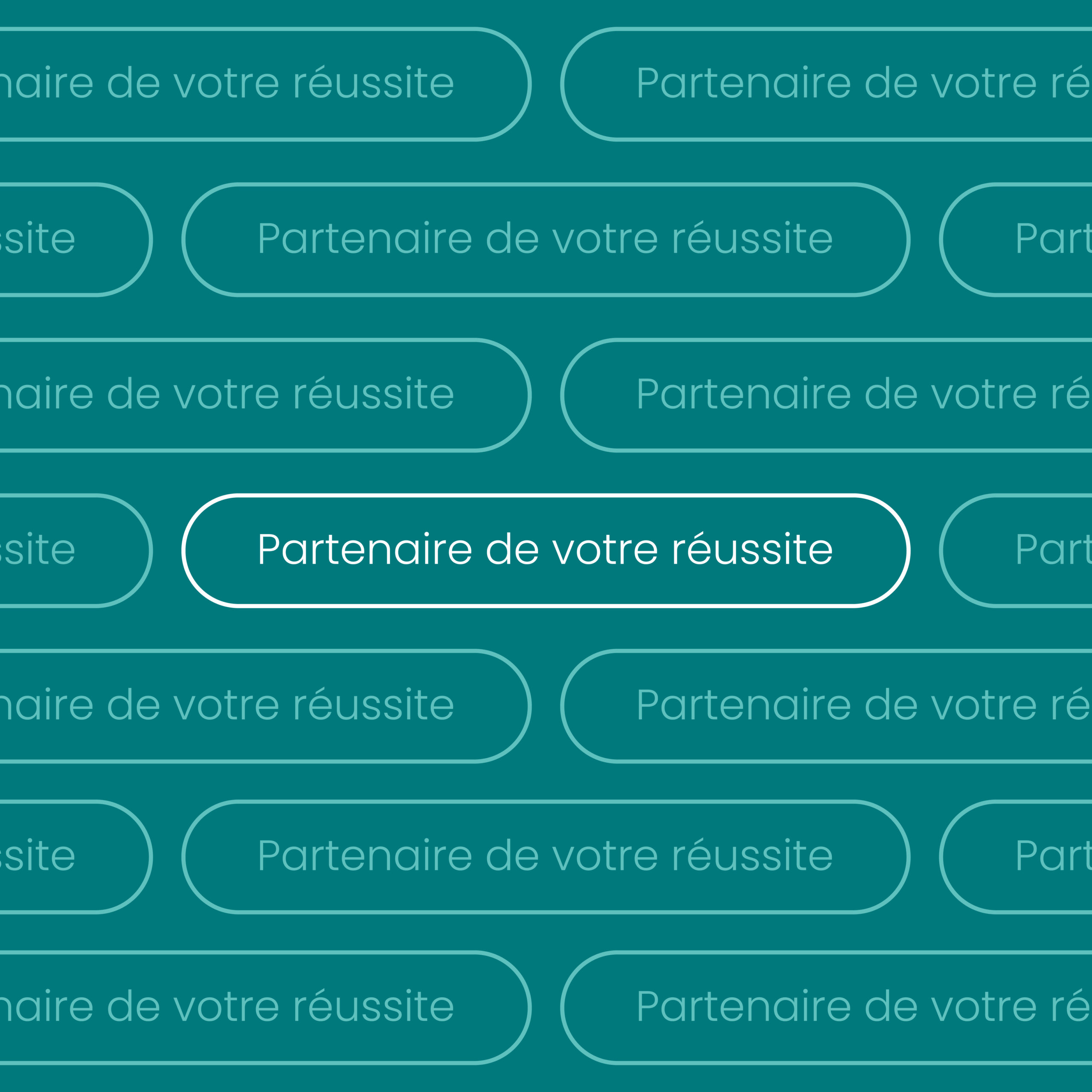 naire de votre réussite
Partenaire de votre ré
ssite
Partenaire de votre réussite
Part
naire de votre réussite
Partenaire de votre ré
ssite
Partenaire de votre réussite
Part
naire de votre réussite
Partenaire de votre ré
ssite
Partenaire de votre réussite
Part
naire de votre réussite
Partenaire de votre ré